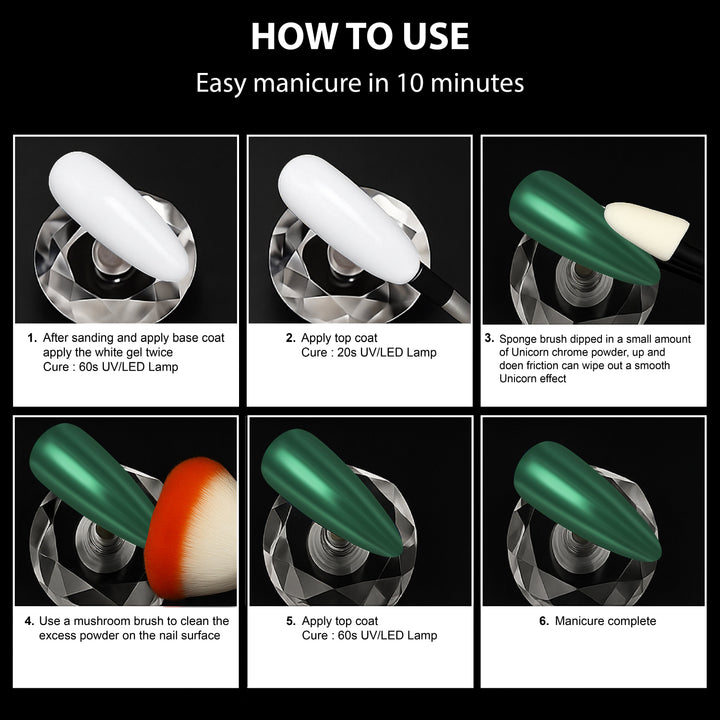 HOW TO USE

Easy manicure in 10 minutes

1. After sanding and apply base coat apply the white gel twice
Cure : 60s UV/LED Lamp

2. Apply top coat
Cure : 20s UV/LED Lamp

3. Sponge brush dipped in a small amount of Unicorn chrome powder, up and doen friction can wipe out a smooth Unicorn effect

4. Use a mushroom brush to clean the excess powder on the nail surface

5. Apply top coat
Cure : 60s UV/LED Lamp

6. Manicure complete