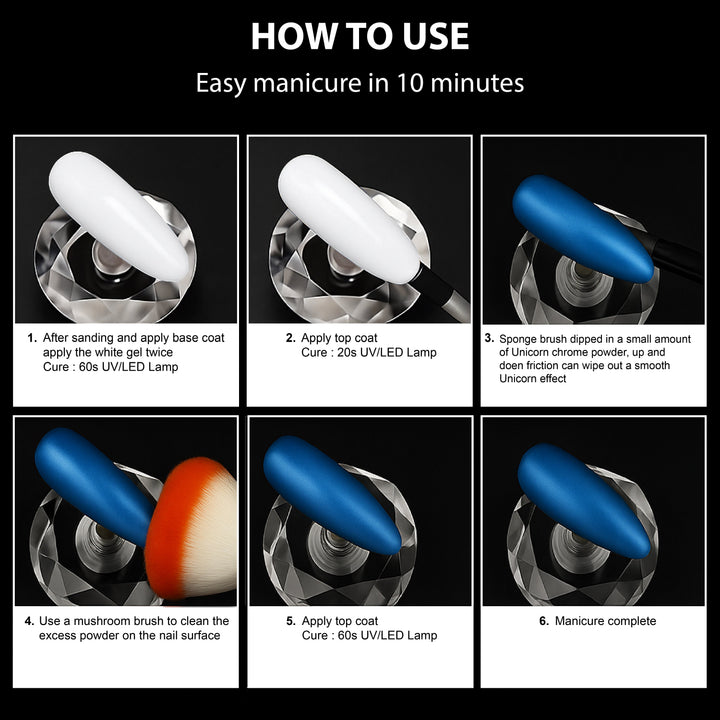 HOW TO USE

Easy manicure in 10 minutes

1. After sanding and apply base coat apply the white gel twice
Cure : 60s UV/LED Lamp

2. Apply top coat
Cure : 20s UV/LED Lamp

3. Sponge brush dipped in a small amount of Unicorn chrome powder, up and doen friction can wipe out a smooth Unicorn effect

4. Use a mushroom brush to clean the excess powder on the nail surface

5. Apply top coat
Cure : 60s UV/LED Lamp

6. Manicure complete