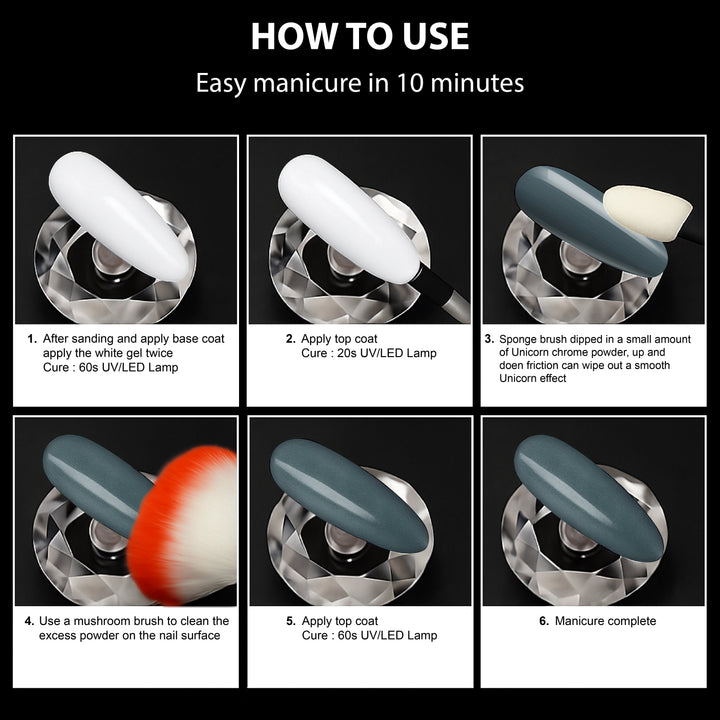 HOW TO USE

Easy manicure in 10 minutes

1. After sanding and apply base coat apply the white gel twice
Cure : 60s UV/LED Lamp

2. Apply top coat
Cure : 20s UV/LED Lamp

3. Sponge brush dipped in a small amount of Unicorn chrome powder, up and doen friction can wipe out a smooth Unicorn effect

4. Use a mushroom brush to clean the excess powder on the nail surface

5. Apply top coat
Cure : 60s UV/LED Lamp

6. Manicure complete