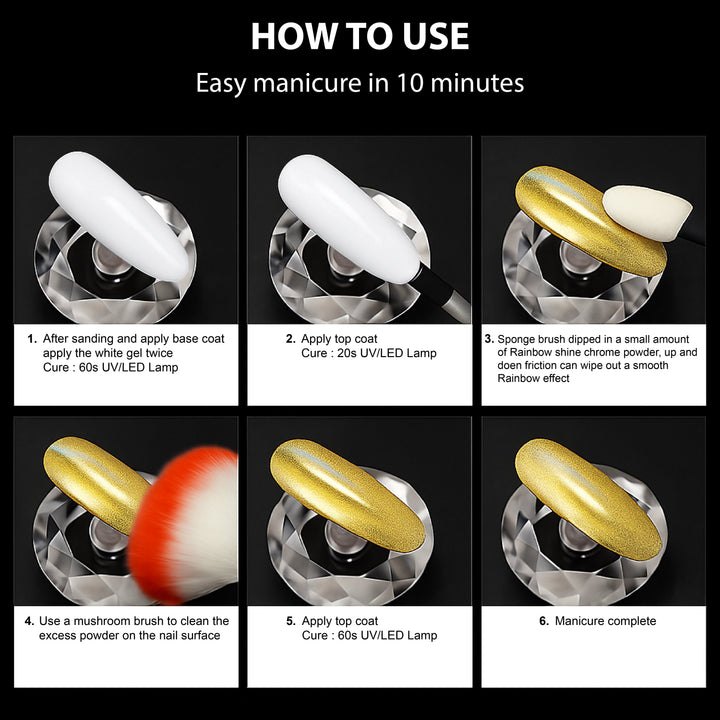 HOW TO USE

Easy manicure in 10 minutes

1. After sanding and apply base coat apply the white gel twice
Cure : 60s UV/LED Lamp

2. Apply top coat
Cure : 20s UV/LED Lamp

3. Sponge brush dipped in a small amount of Rainbow shine chrome powder, up and doen friction can wipe out a smooth Rainbow effect

4. Use a mushroom brush to clean the excess powder on the nail surface

5. Apply top coat
Cure : 60s UV/LED Lamp

6. Manicure complete