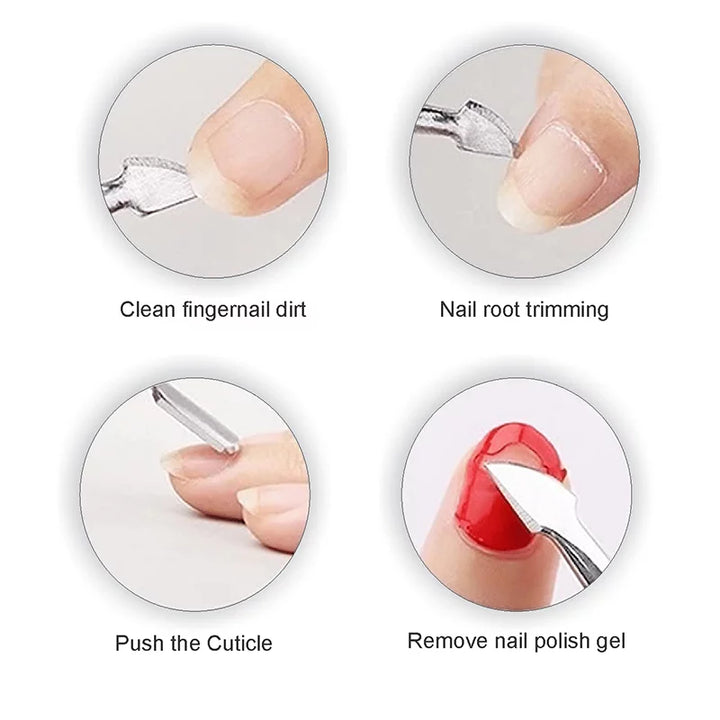 Clean fingernail dirt

Nail root trimming

Push the Cuticle

Remove nail polish gel